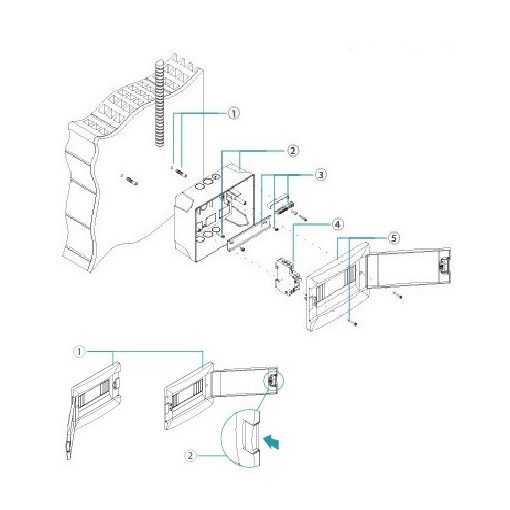 1
2
3
4
5
1
2